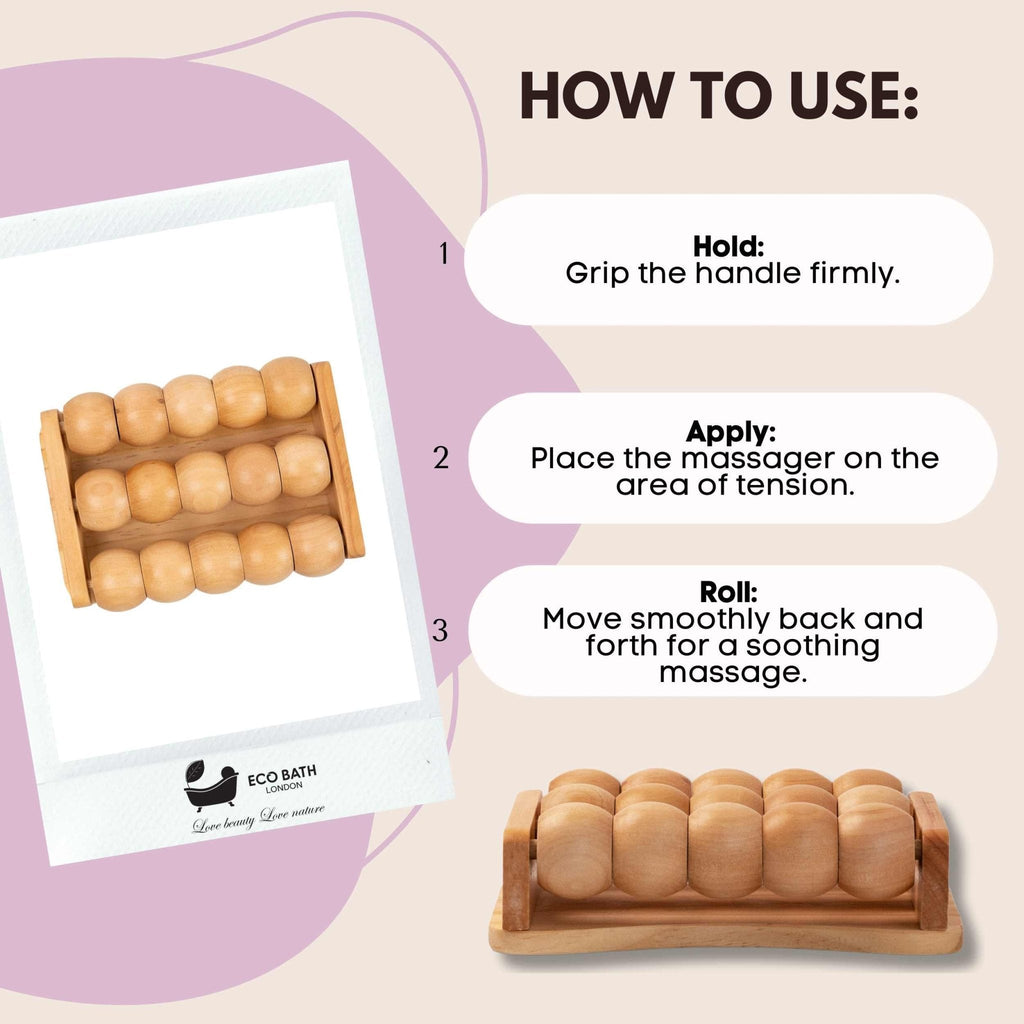 HOW TO USE:

1
Hold:
Grip the handle firmly.

2
Apply:
Place the massager on the area of tension.

3
Roll:
Move smoothly back and forth for a soothing massage.

ECO BATH
LONDON
Love beauty Love nature