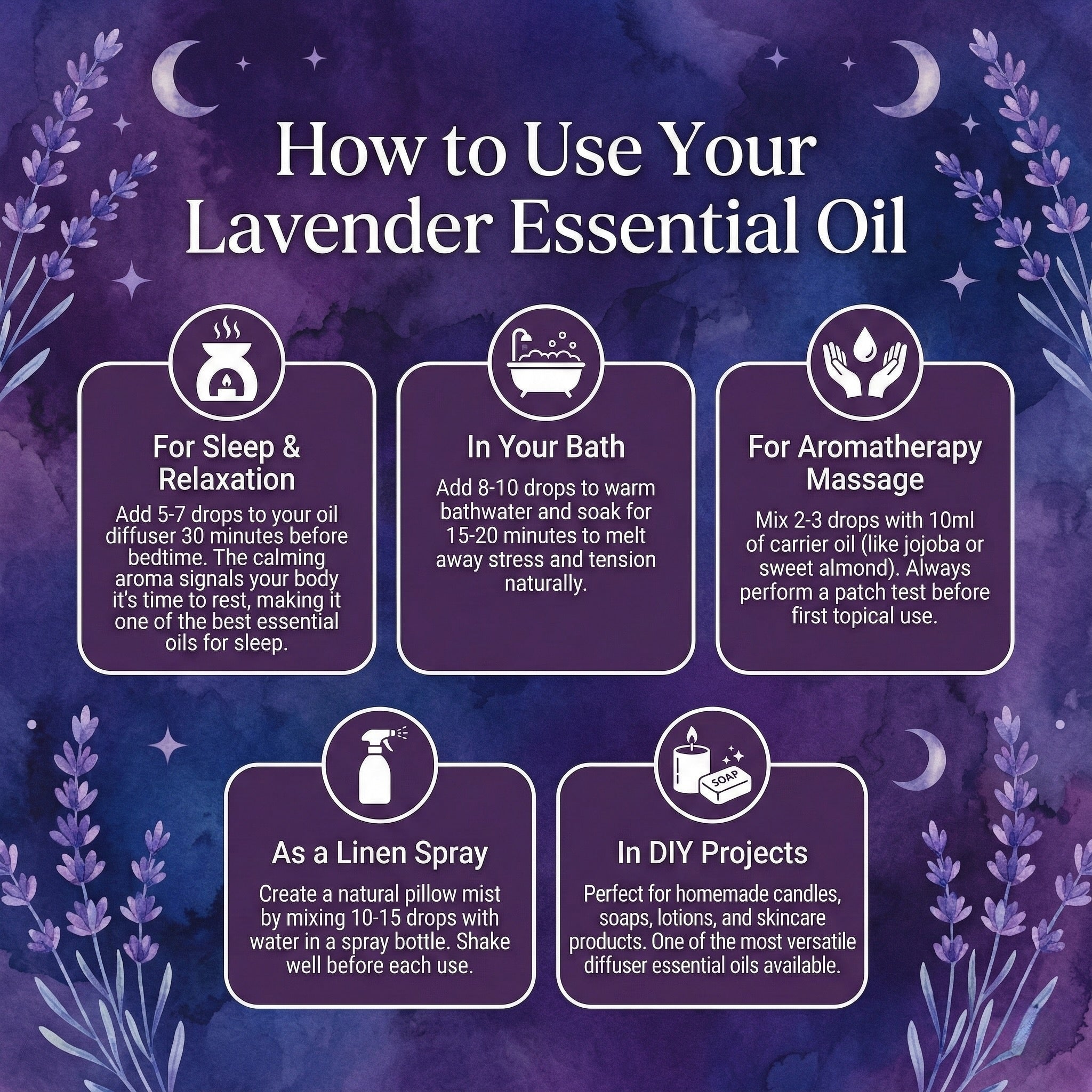 How to Use Your Lavender Essential Oil

For Sleep & Relaxation

Add 5-7 drops to your oil diffuser 30 minutes before bedtime. The calming aroma signals your body it's time to rest, making it one of the best essential oils for sleep.

In Your Bath

Add 8-10 drops to warm bathwater and soak for 15-20 minutes to melt away stress and tension naturally.

For Aromatherapy Massage

Mix 2-3 drops with 10ml of carrier oil (like jojoba or sweet almond). Always perform a patch test before first topical use.

As a Linen Spray

Create a natural pillow mist by mixing 10-15 drops with water in a spray bottle. Shake well before each use.

SOAP

In DIY Projects

Perfect for homemade candles, soaps, lotions, and skincare products. One of the most versatile diffuser essential oils available.