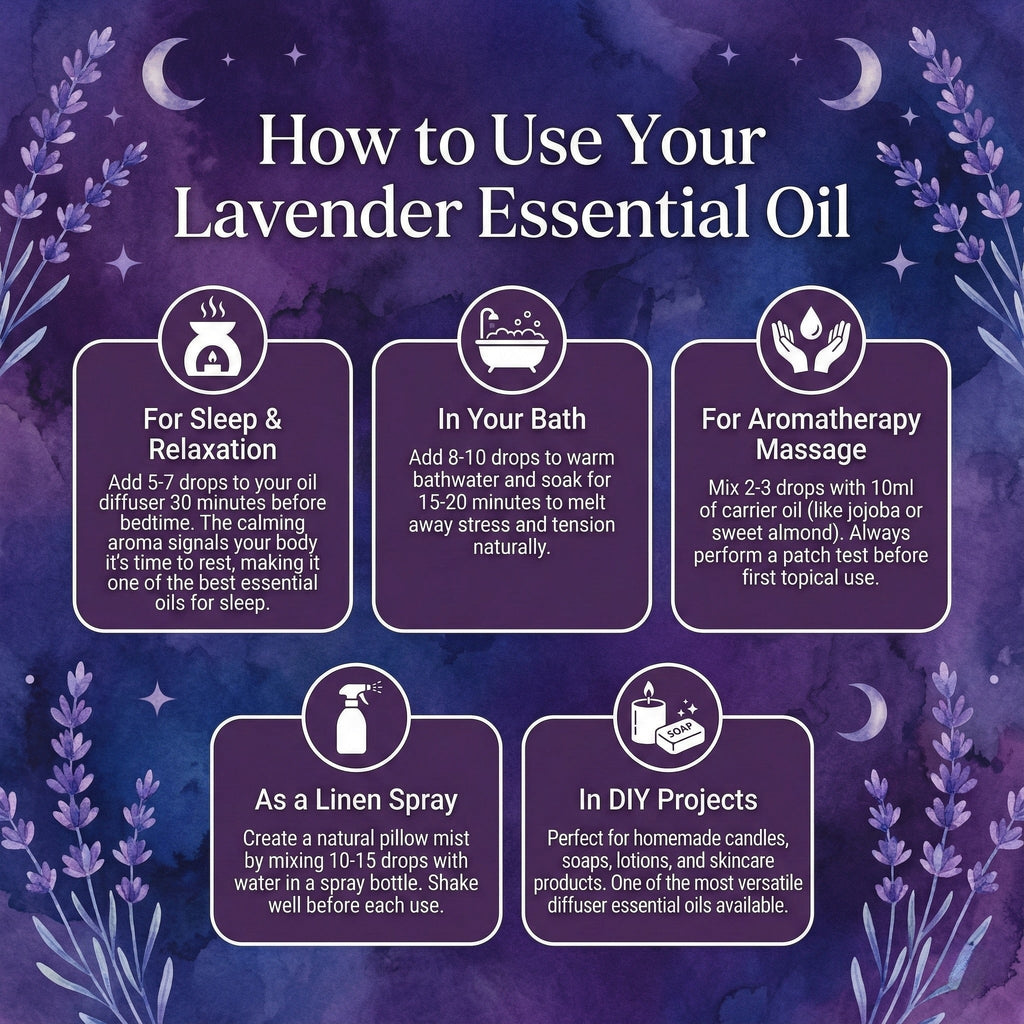 How to Use Your Lavender Essential Oil

For Sleep & Relaxation

Add 5-7 drops to your oil diffuser 30 minutes before bedtime. The calming aroma signals your body it's time to rest, making it one of the best essential oils for sleep.

In Your Bath

Add 8-10 drops to warm bathwater and soak for 15-20 minutes to melt away stress and tension naturally.

For Aromatherapy Massage

Mix 2-3 drops with 10ml of carrier oil (like jojoba or sweet almond). Always perform a patch test before first topical use.

As a Linen Spray

Create a natural pillow mist by mixing 10-15 drops with water in a spray bottle. Shake well before each use.

SOAP

In DIY Projects

Perfect for homemade candles, soaps, lotions, and skincare products. One of the most versatile diffuser essential oils available.