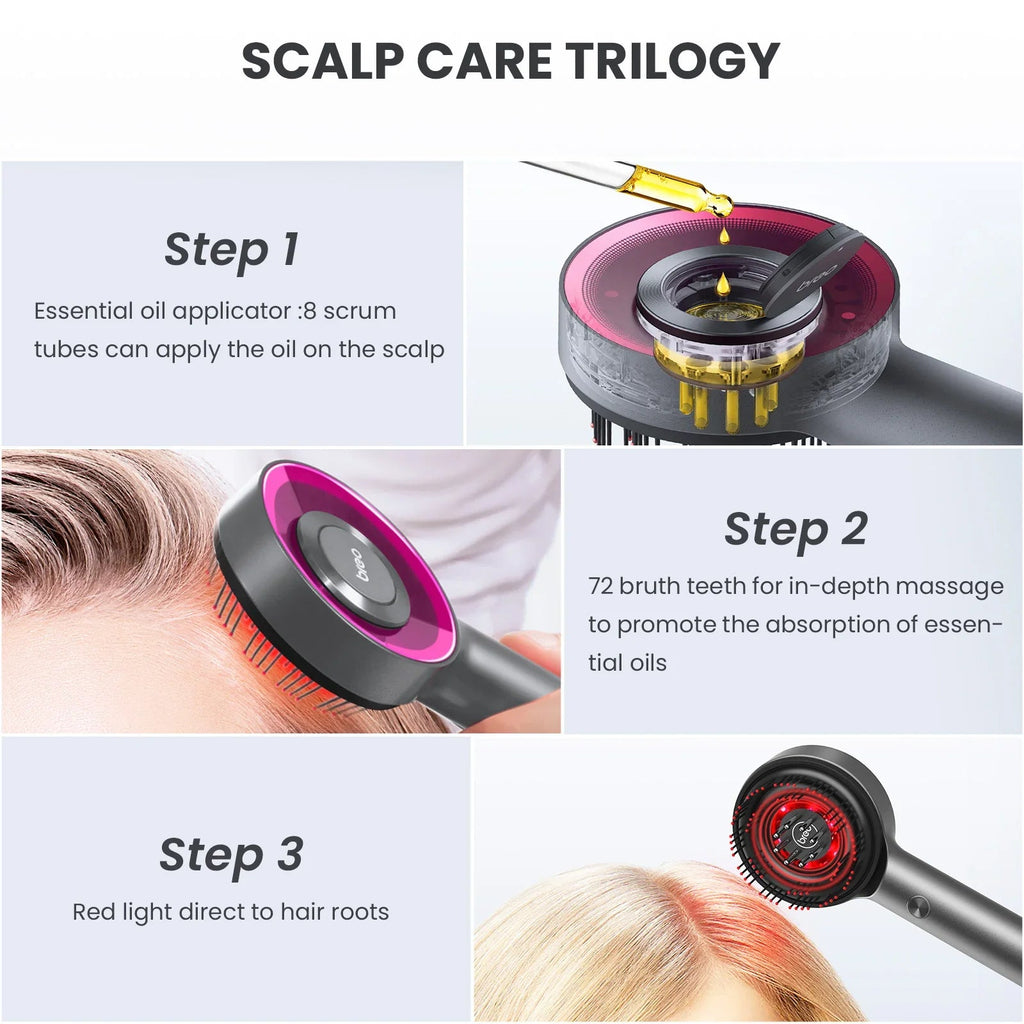 SCALP CARE TRILOGY

Step 1

Essential oil applicator :8 scrum tubes can apply the oil on the scalp

breo

breo

Step 2

72 bruth teeth for in-depth massage to promote the absorption of essential oils

Step 3

Red light direct to hair roots

breo